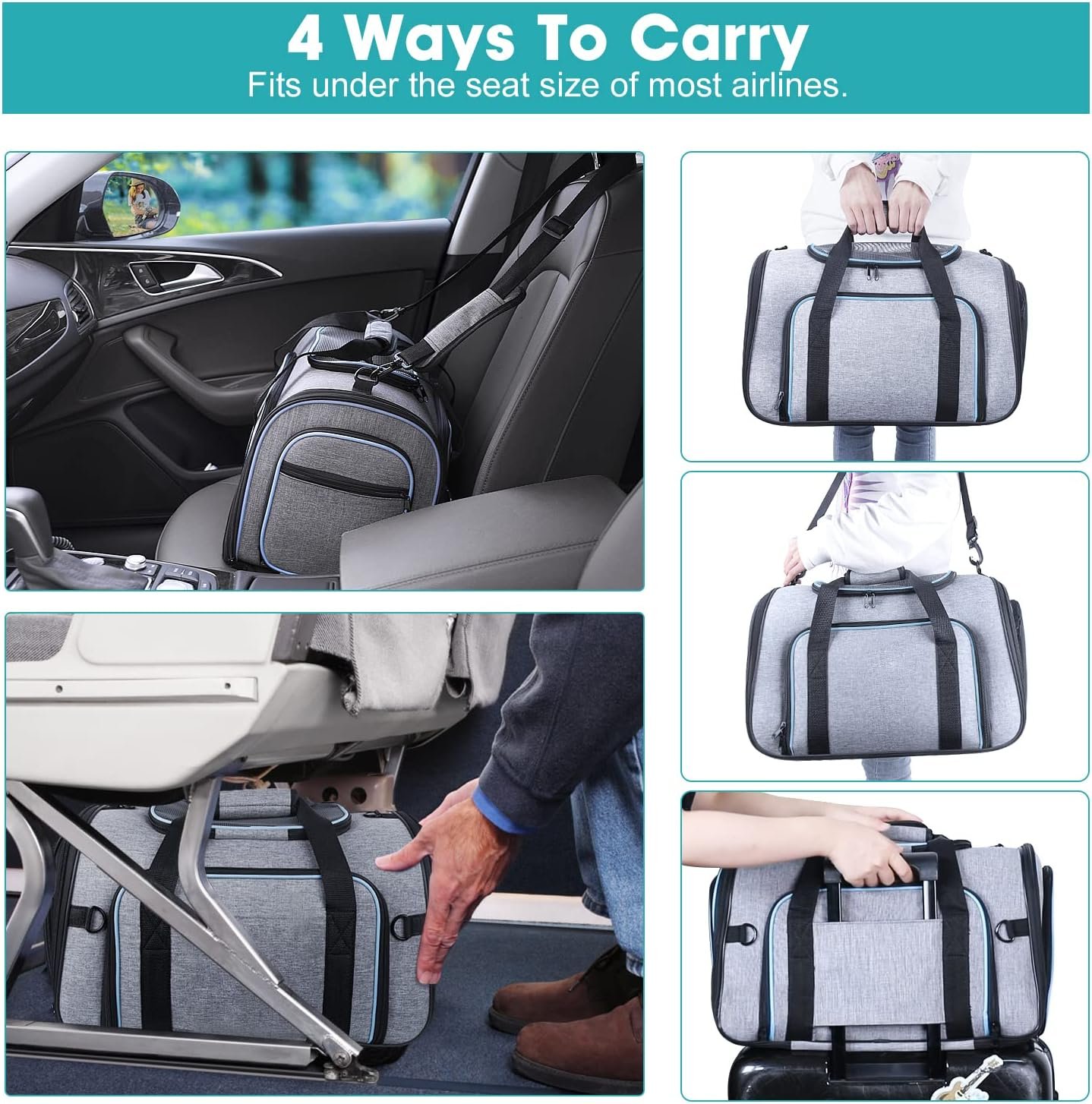 4 Ways To Carry
Fits under the seat size of most airlines.